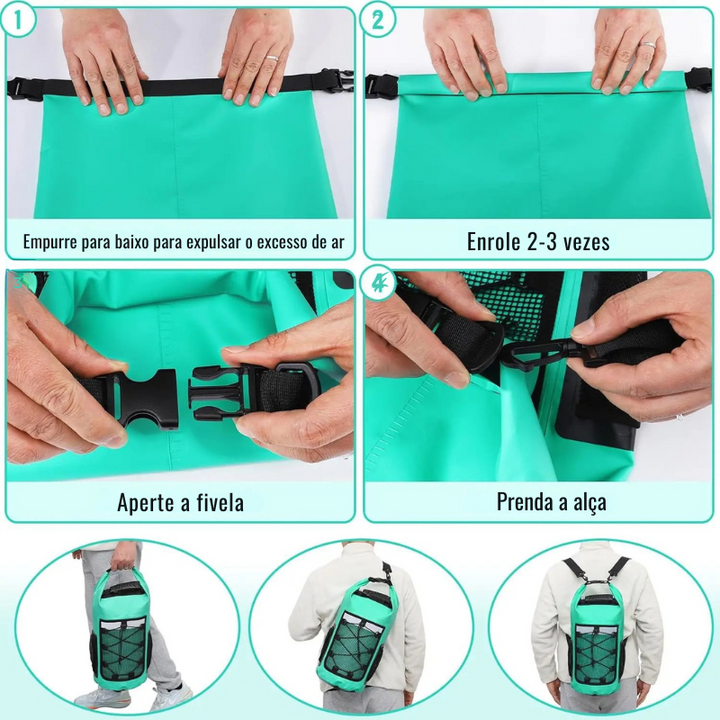 1

Empurre para baixo para expulsar o excesso de ar

2

Enrole 2-3 vezes

3

Aperte a fivela

4

Prenda a alça