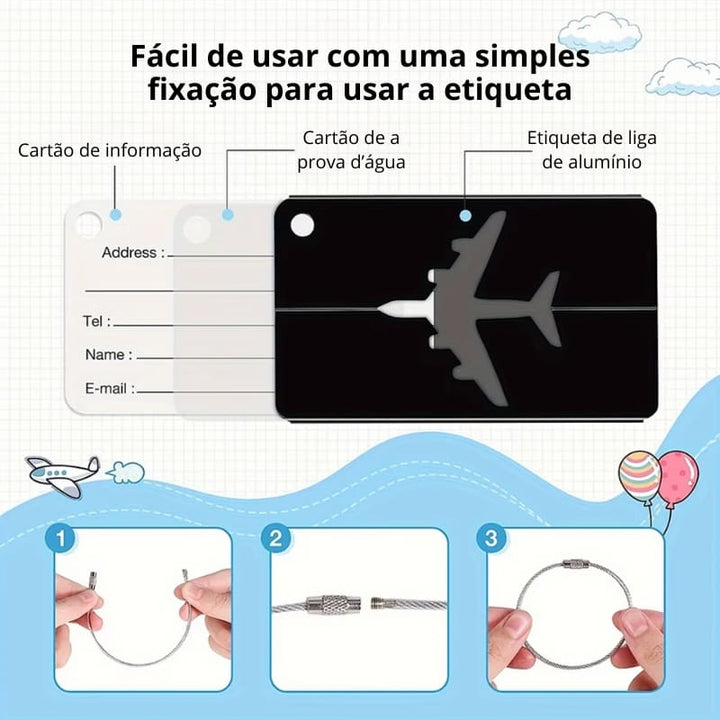 Fácil de usar com uma simples fixação para usar a etiqueta

Cartão de informação

Cartão de a prova d'água

Etiqueta de liga de alumínio

Address :

Tel :

Name :

E-mail :

1

2

3